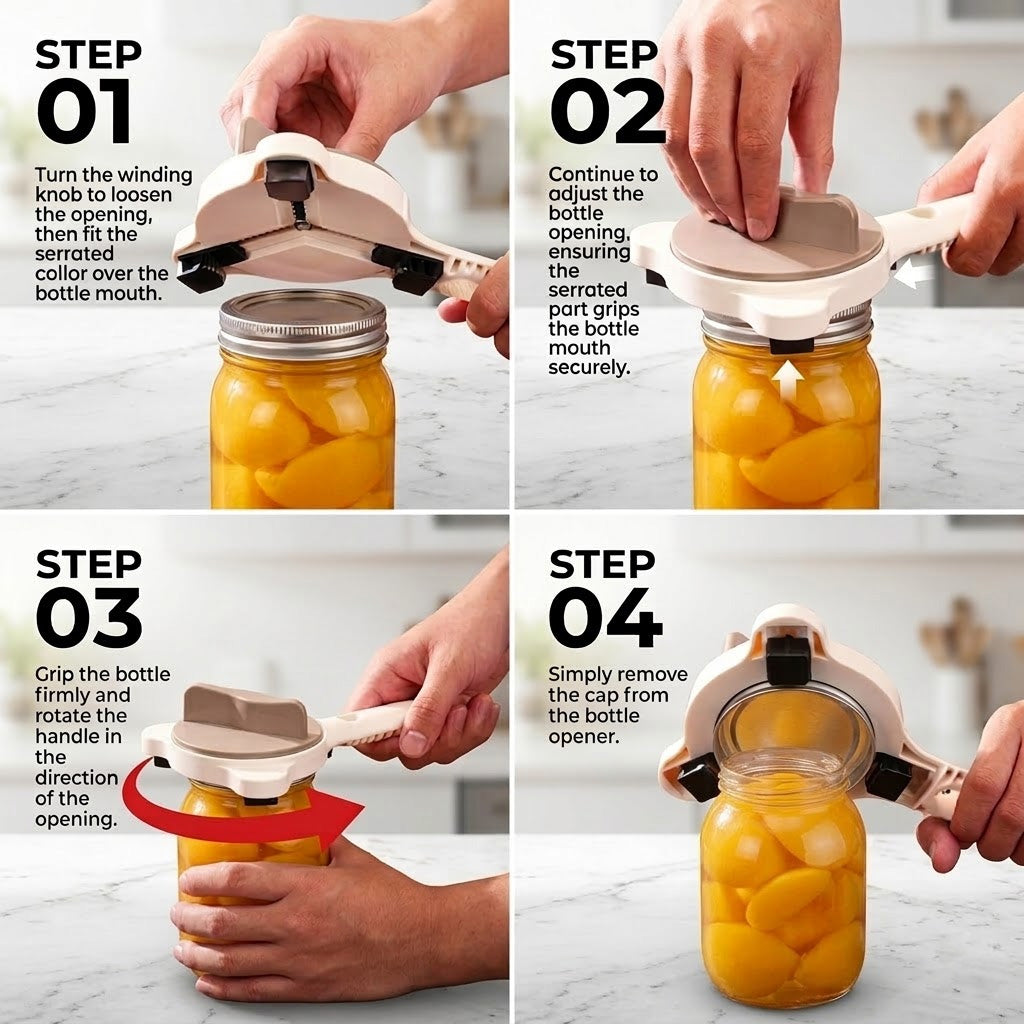 STEP 01

Turn the winding knob to loosen the opening, then fit the serrated collor over the bottle mouth.

STEP 02

Continue to adjust the bottle opening, ensuring the serrated part grips the bottle mouth securely.

STEP 03

Grip the bottle firmly and rotate the handle in the direction of the opening.

STEP 04

Simply remove the cap from the bottle opener.